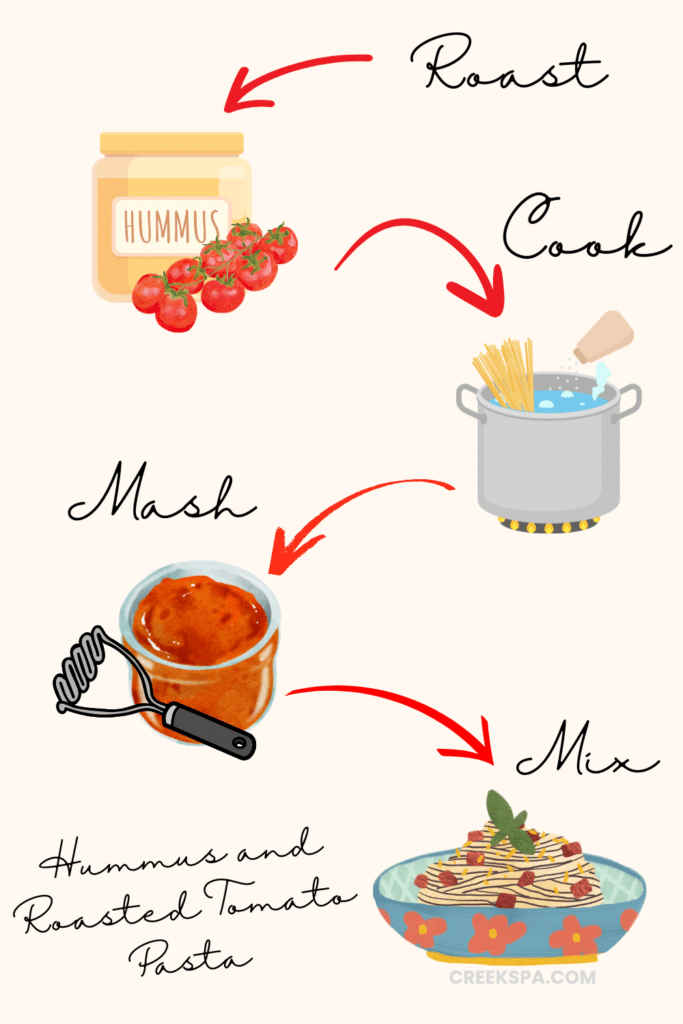 Roast

HUMMUS

Cook

Mash

Mix

Hummus and Roasted Tomato Pasta

CREEKSPA.COM